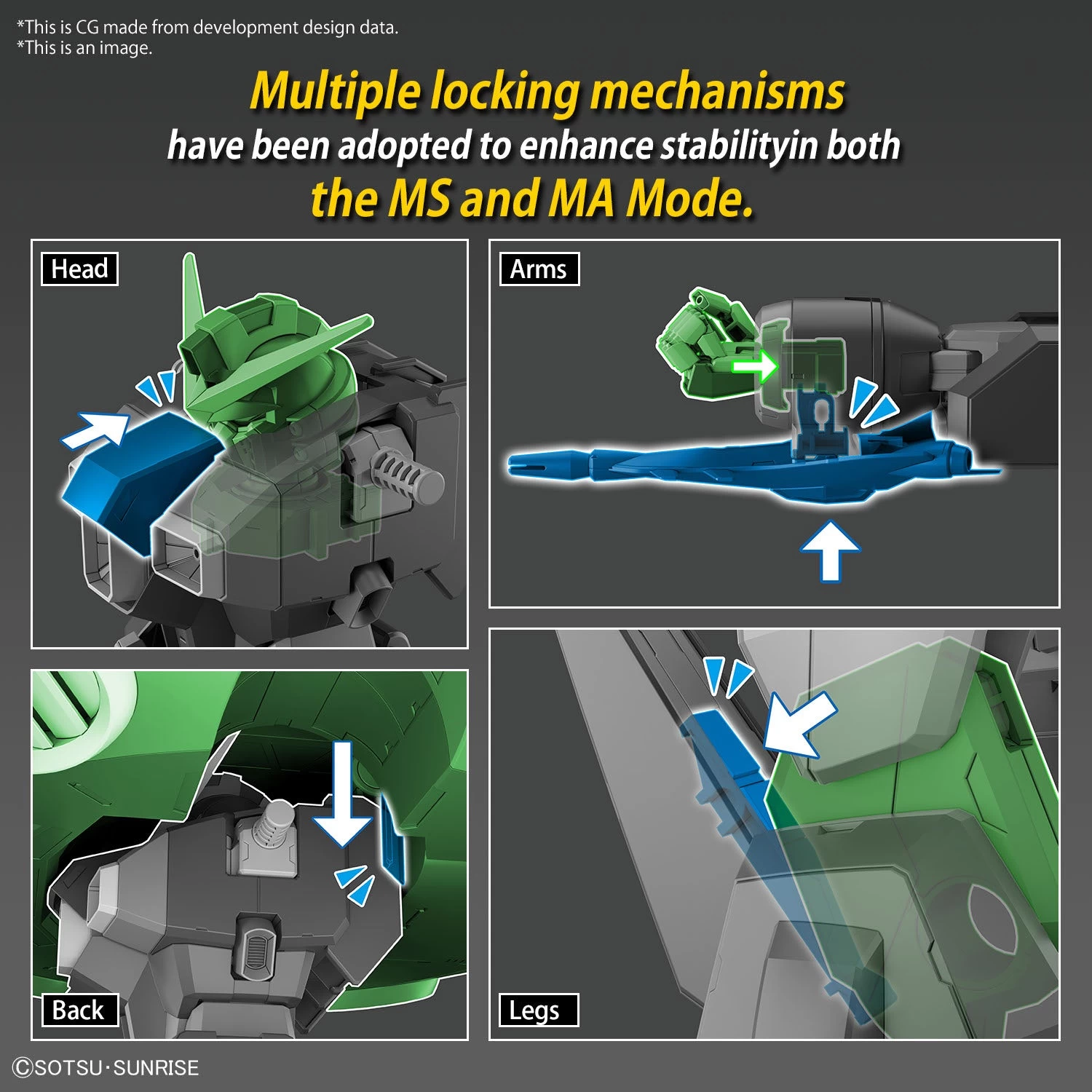 *This is CG made from development design data.
*This is an image.

Multiple locking mechanisms have been adopted to enhance stabilityin both the MS and MA Mode.

Head

Arms

Back

Legs

©SOTSU·SUNRISE